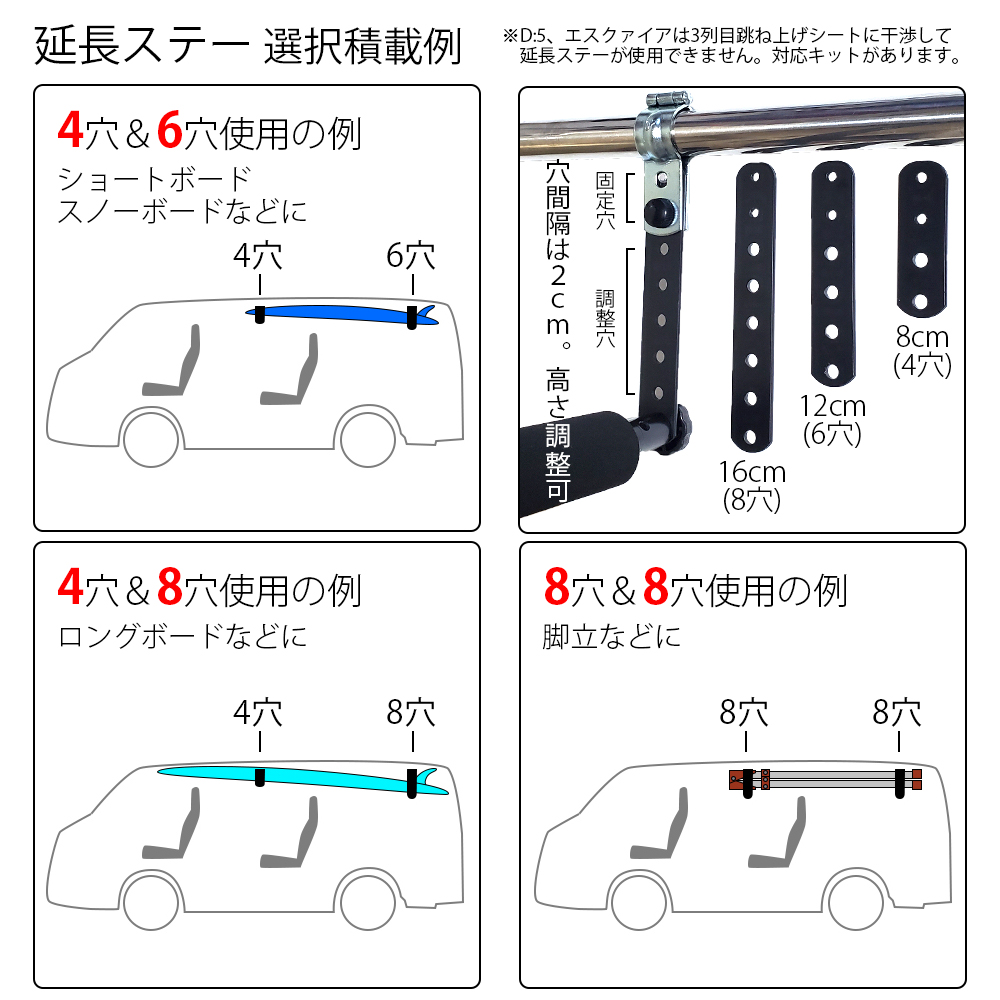 延長ステー 選択積載例

※D:5、エスクァイアは3列目跳ね上げシートに干渉して延長ステーが使用できません。対応キットがあります。

4穴＆6穴使用の例
ショートボード
スノーボードなどに

4穴　6穴

穴間隔は2cm。高さ調整可

固定穴

調整穴

16cm
(8穴)

12cm
(6穴)

8cm
(4穴)

4穴＆8穴使用の例
ロングボードなどに

4穴　8穴

8穴＆8穴使用の例
脚立などに

8穴　8穴