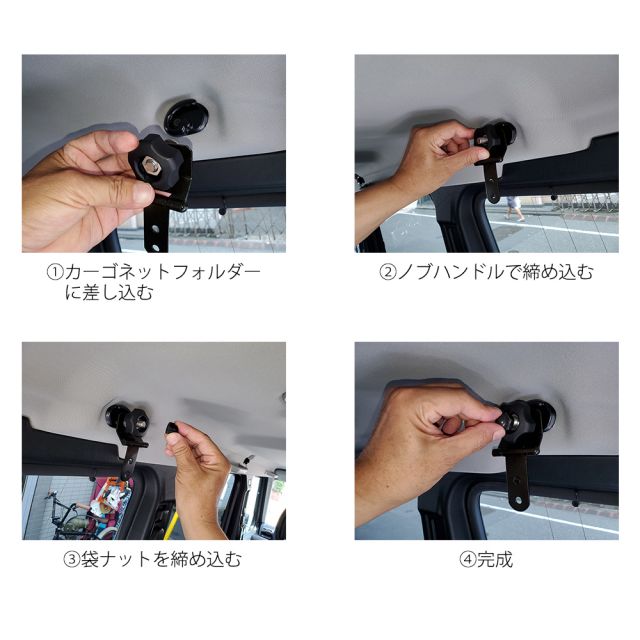 ①カーゴネットフォルダーに差し込む

②ノブハンドルで締め込む

③袋ナットを締め込む

④完成