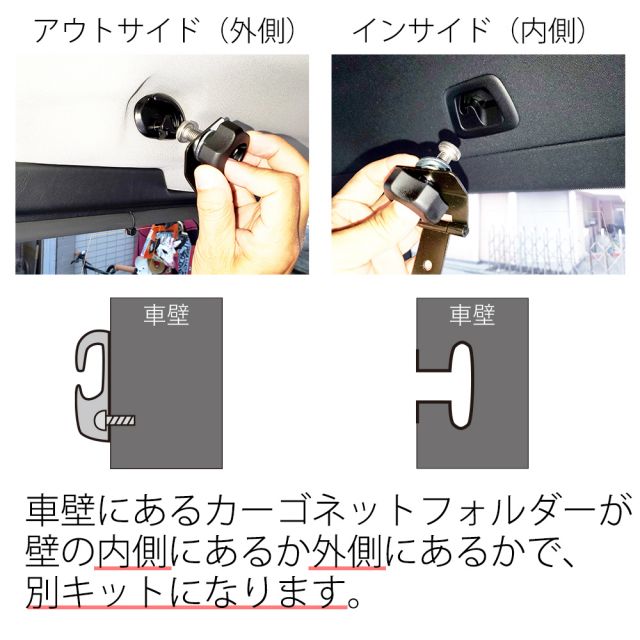 アウトサイド（外側）

インサイド（内側）

車壁

車壁

車壁にあるカーゴネットフォルダーが壁の内側にあるか外側にあるかで、別キットになります。